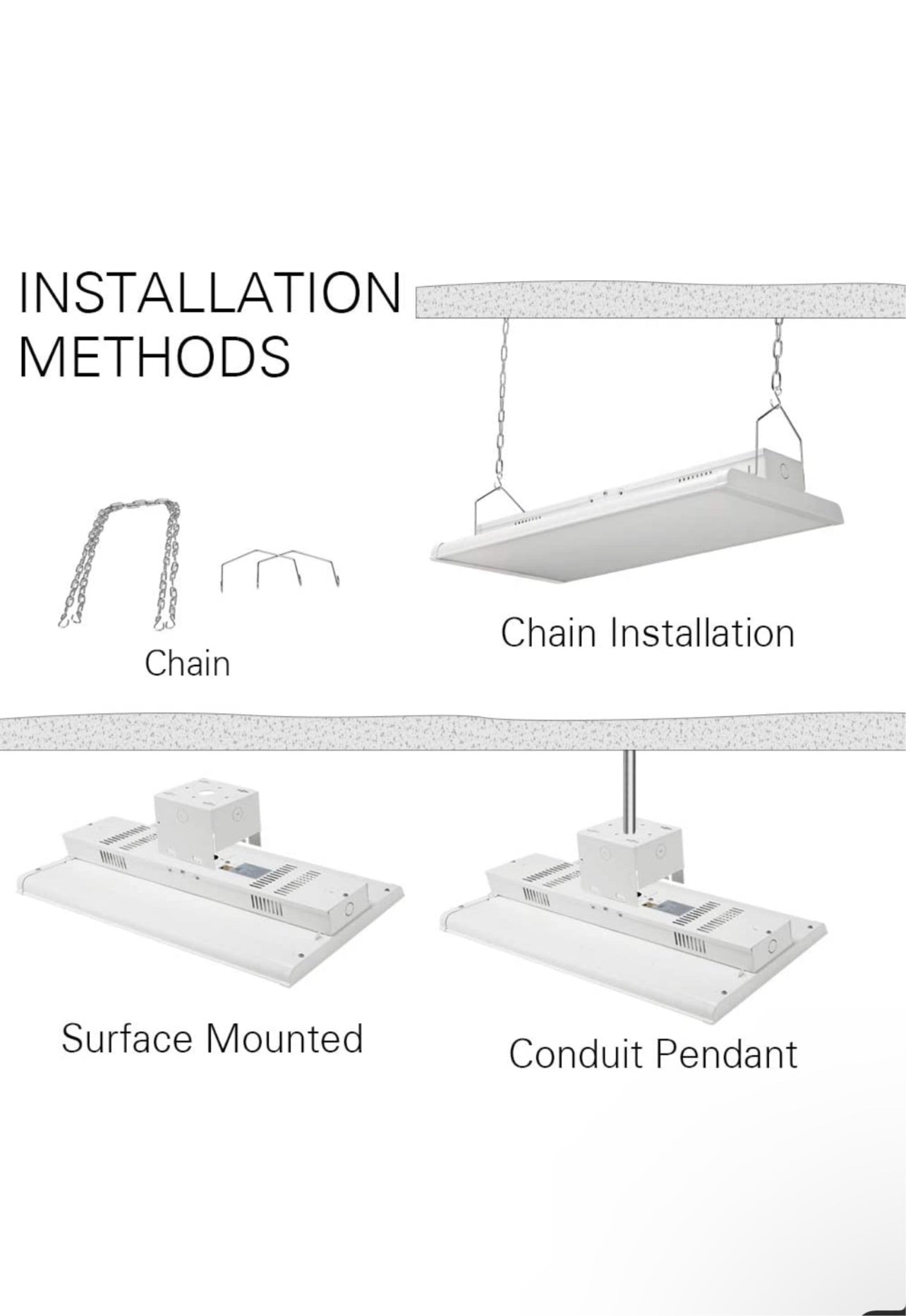 INSTALLATION METHODS

Chain

Chain Installation

Surface Mounted

Conduit Pendant