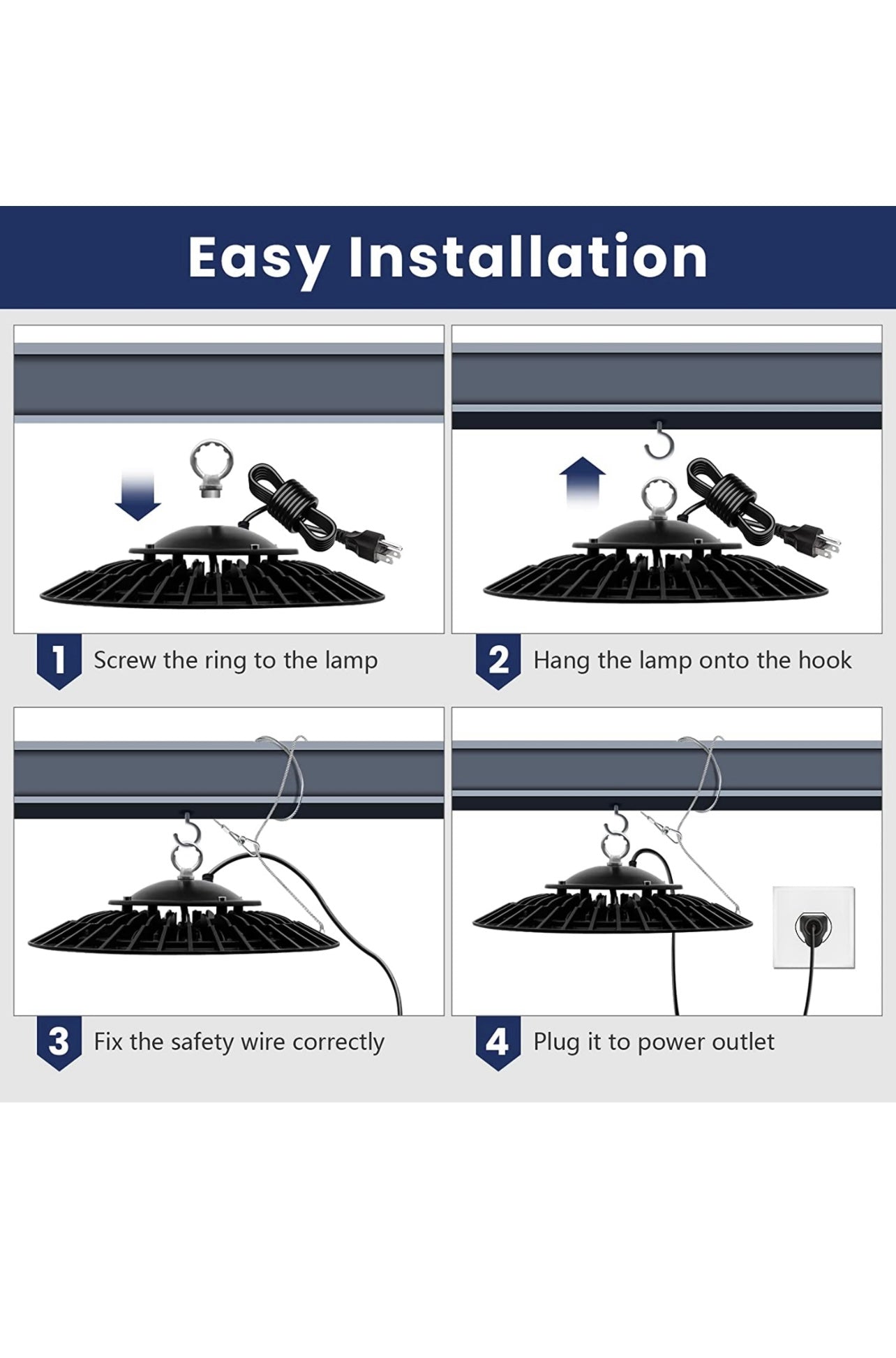 Easy Installation

1 Screw the ring to the lamp

2 Hang the lamp onto the hook

3 Fix the safety wire correctly

4 Plug it to power outlet