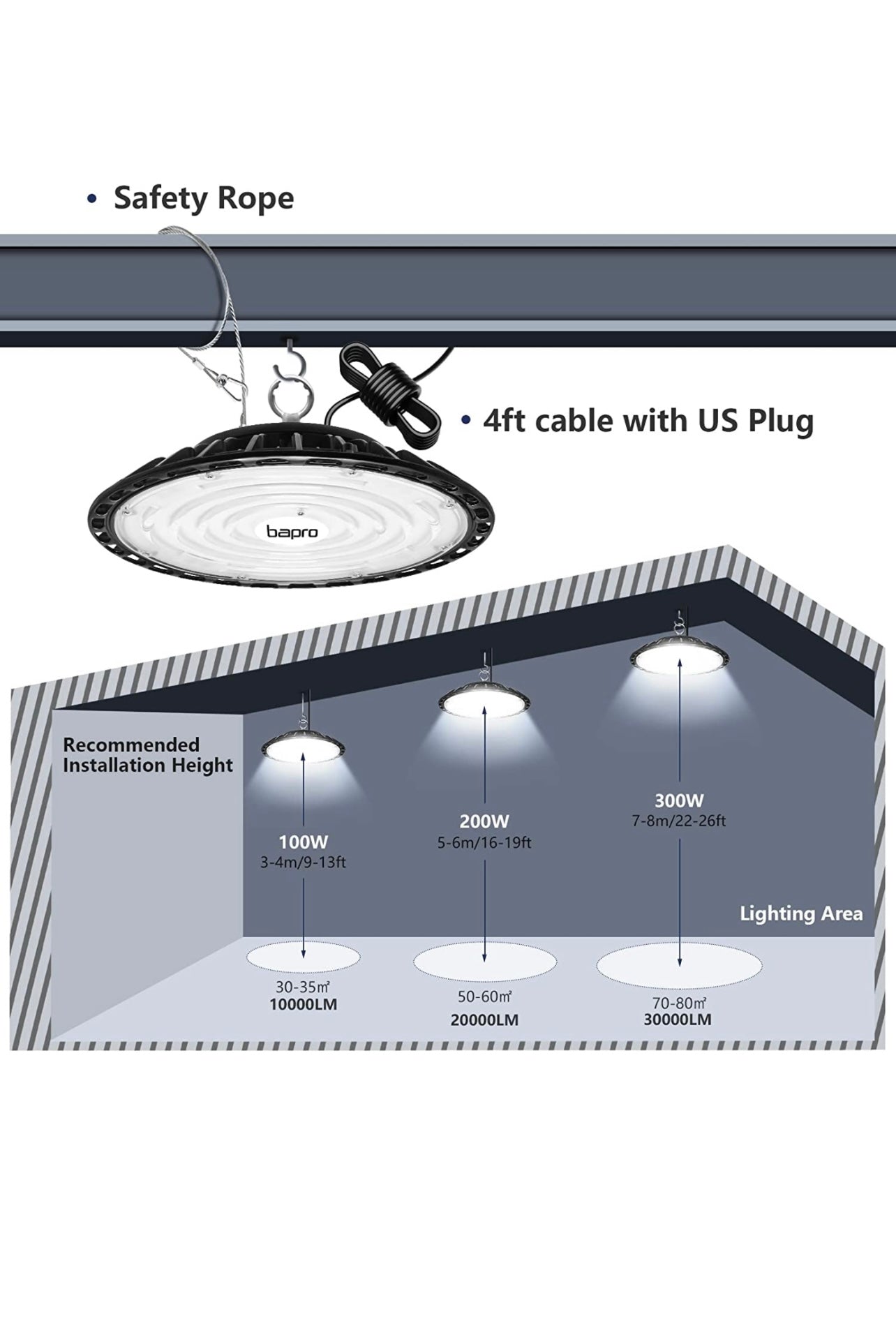 • Safety Rope

• 4ft cable with US Plug

bapro

Recommended Installation Height

100W
3-4m/9-13ft

200W
5-6m/16-19ft

300W
7-8m/22-26ft

Lighting Area

30-35㎡
10000LM

50-60㎡
20000LM

70-80㎡
30000LM